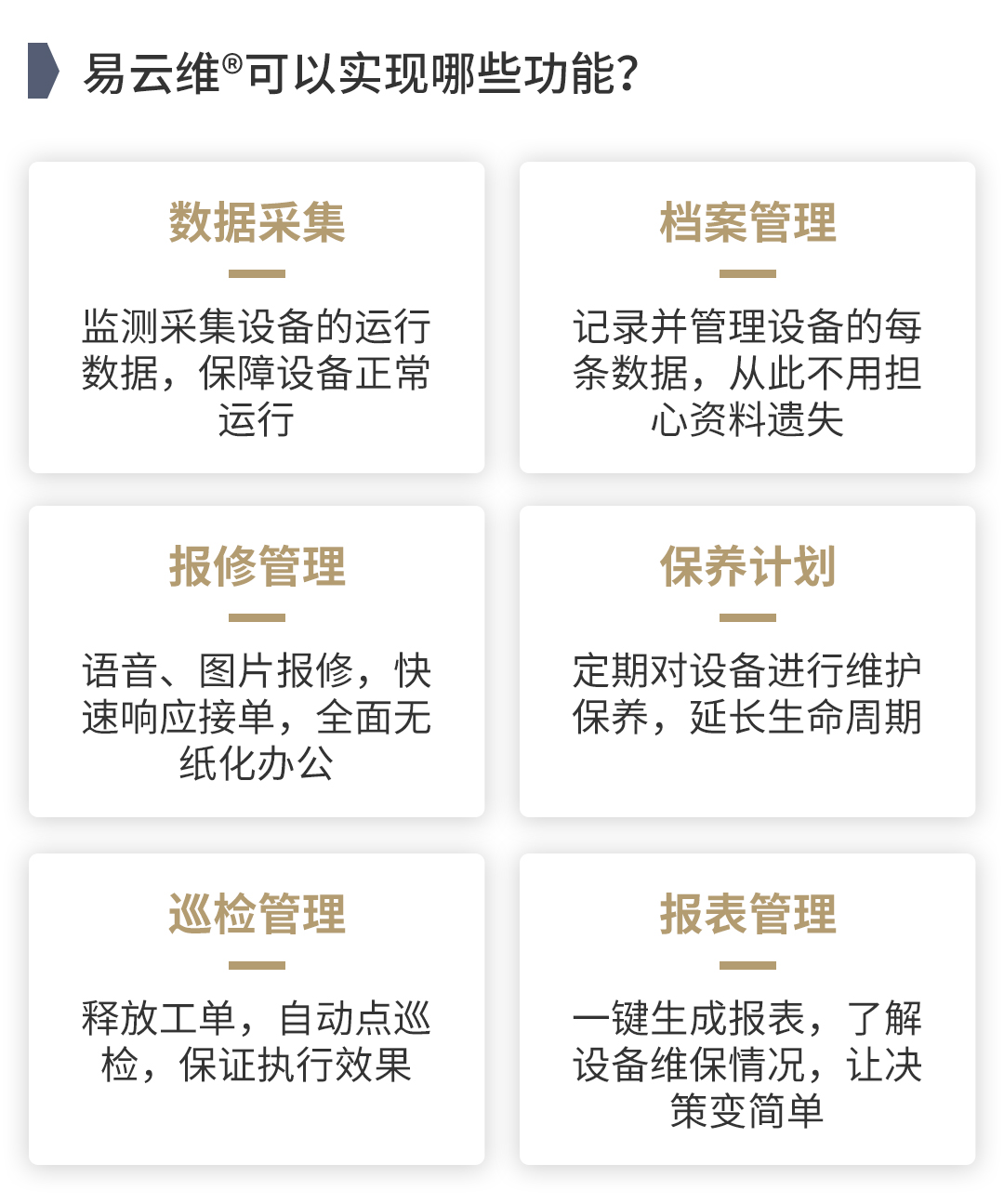 易云维®可以实现哪些功能?

数据采集

监测采集设备的运行数据，保障设备正常运行

档案管理

记录并管理设备的每条数据，从此不用担心资料遗失

报修管理

语音、图片报修，快速响应接单，全面无纸化办公

保养计划

定期对设备进行维护保养，延长生命周期

巡检管理

释放工单，自动点巡检，保证执行效果

报表管理

一键生成报表，了解设备维保情况，让决策变简单